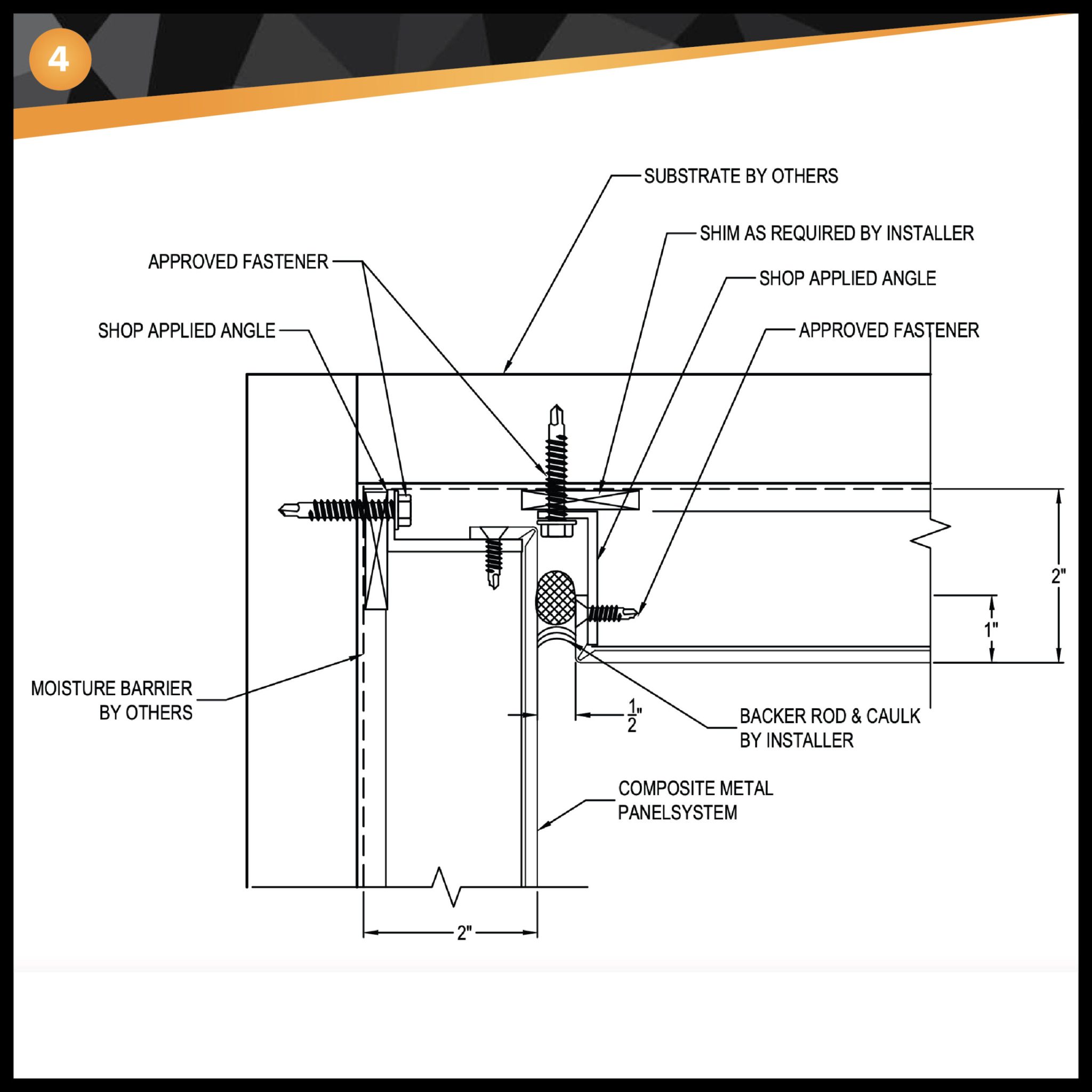 4

SUBSTRATE BY OTHERS

SHIM AS REQUIRED BY INSTALLER

APPROVED FASTENER

SHOP APPLIED ANGLE

SHOP APPLIED ANGLE

APPROVED FASTENER

2"

1"

MOISTURE BARRIER BY OTHERS

$\frac{1}{2}$"

BACKER ROD & CAULK BY INSTALLER

COMPOSITE METAL PANELSYSTEM

2"