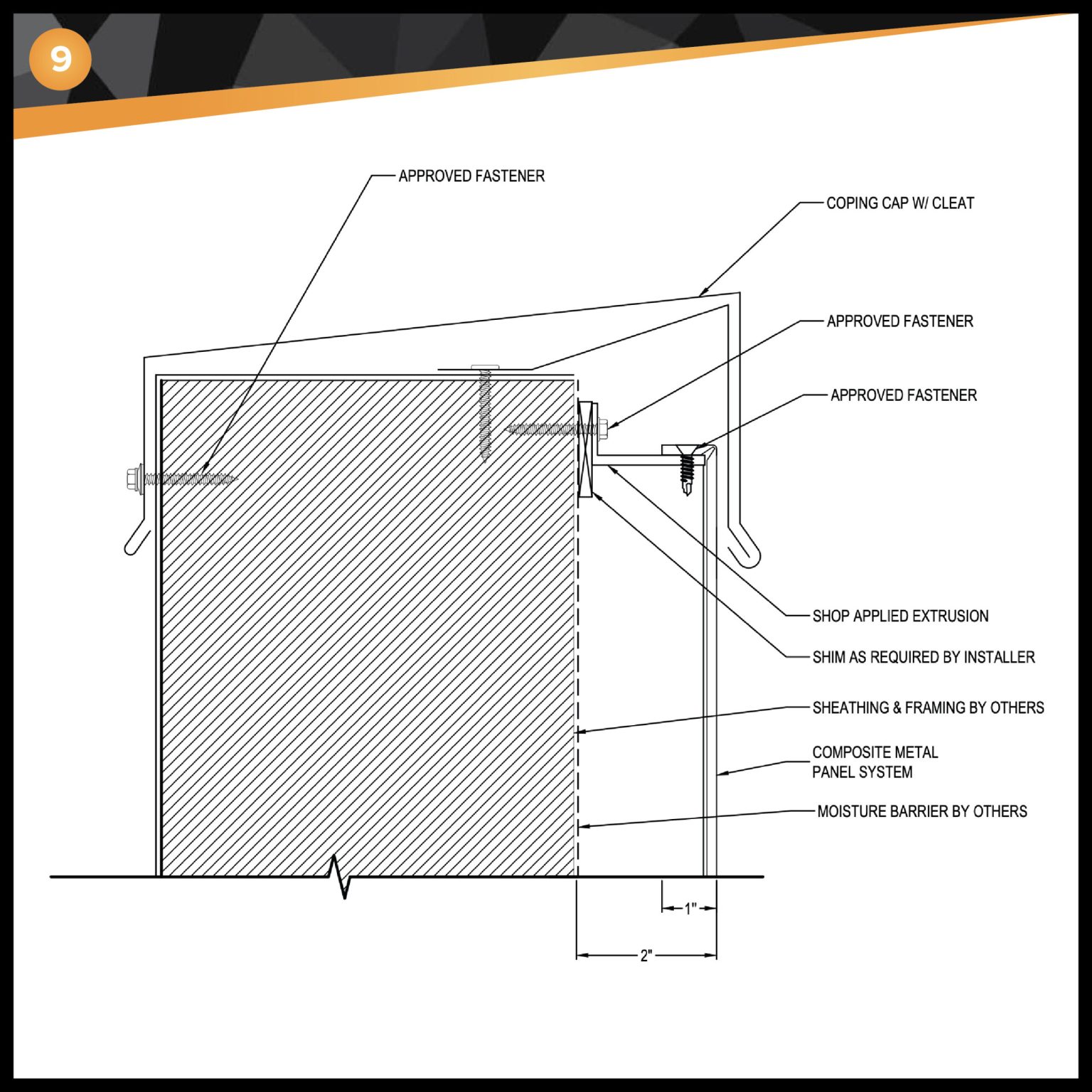 9

APPROVED FASTENER

COPING CAP W/ CLEAT

APPROVED FASTENER

APPROVED FASTENER

SHOP APPLIED EXTRUSION

SHIM AS REQUIRED BY INSTALLER

SHEATHING & FRAMING BY OTHERS

COMPOSITE METAL PANEL SYSTEM

MOISTURE BARRIER BY OTHERS

1"

2"